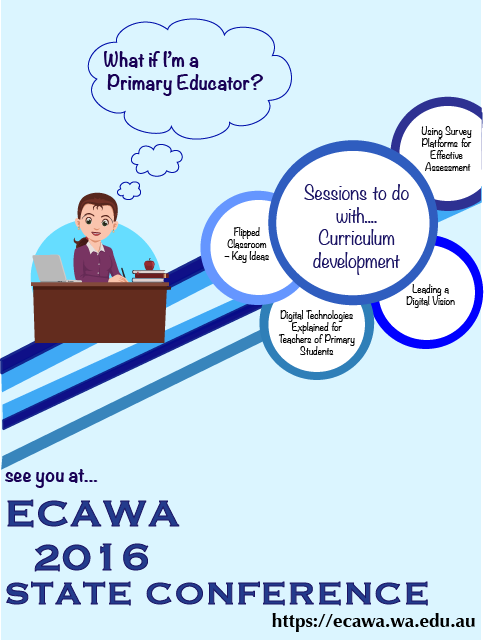 What if I'm a Primary Educator?

Using Survey Platforms for Effective Assessment

Sessions to do with.... Curriculum development

Flipped Classroom – Key Ideas

Leading a Digital Vision

Digital Technologies Explained for Teachers of Primary Students

see you at...

ECAWA
2016
STATE CONFERENCE

https://ecawa.wa.edu.au